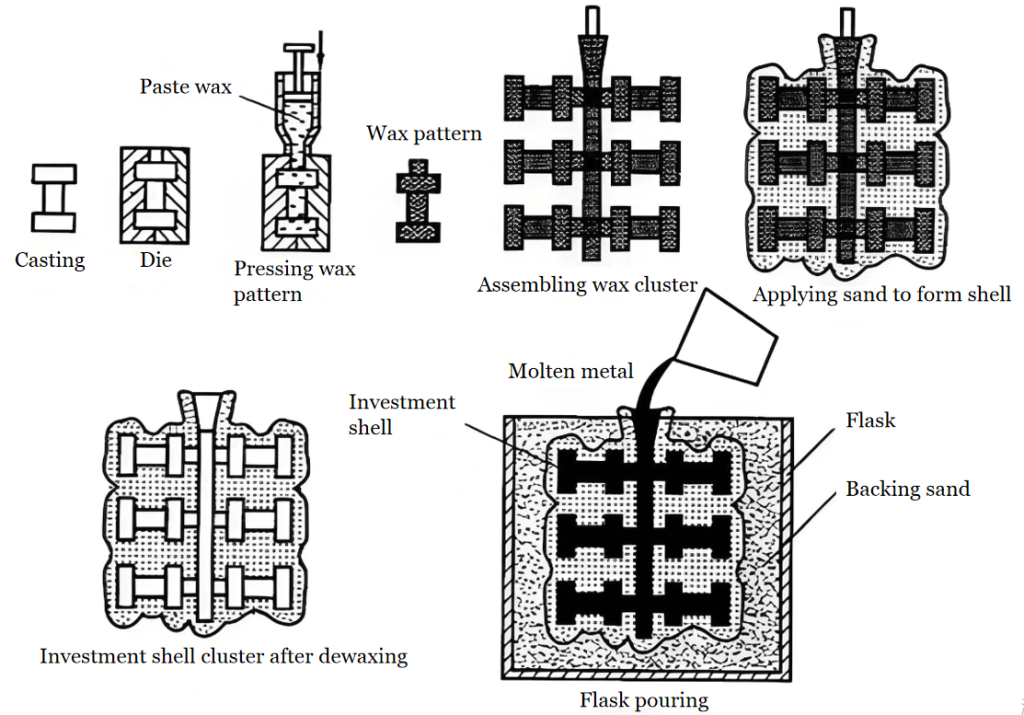 Paste wax

Wax pattern

Casting

Die

Pressing wax pattern

Assembling wax cluster

Applying sand to form shell

Molten metal

Investment shell

Flask

Backing sand

Investment shell cluster after dewaxing

Flask pouring